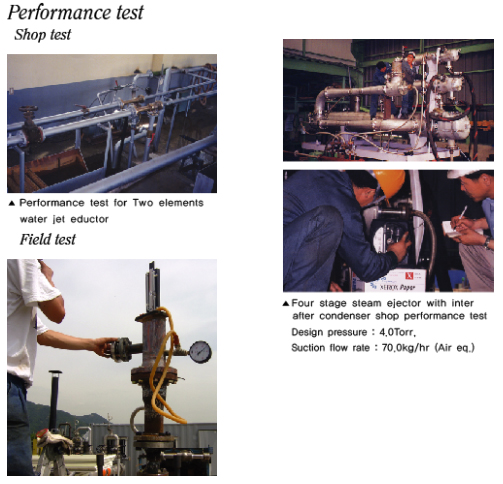 Performance test

Shop test

▲ Performance test for Two elements water jet eductor

Field test

XEROX Paper

▲ Four stage steam ejector with inter after condenser shop performance test

Design pressure : 4,0Torr,

Suction flow rate : 70,0kg/hr (Air eq.)